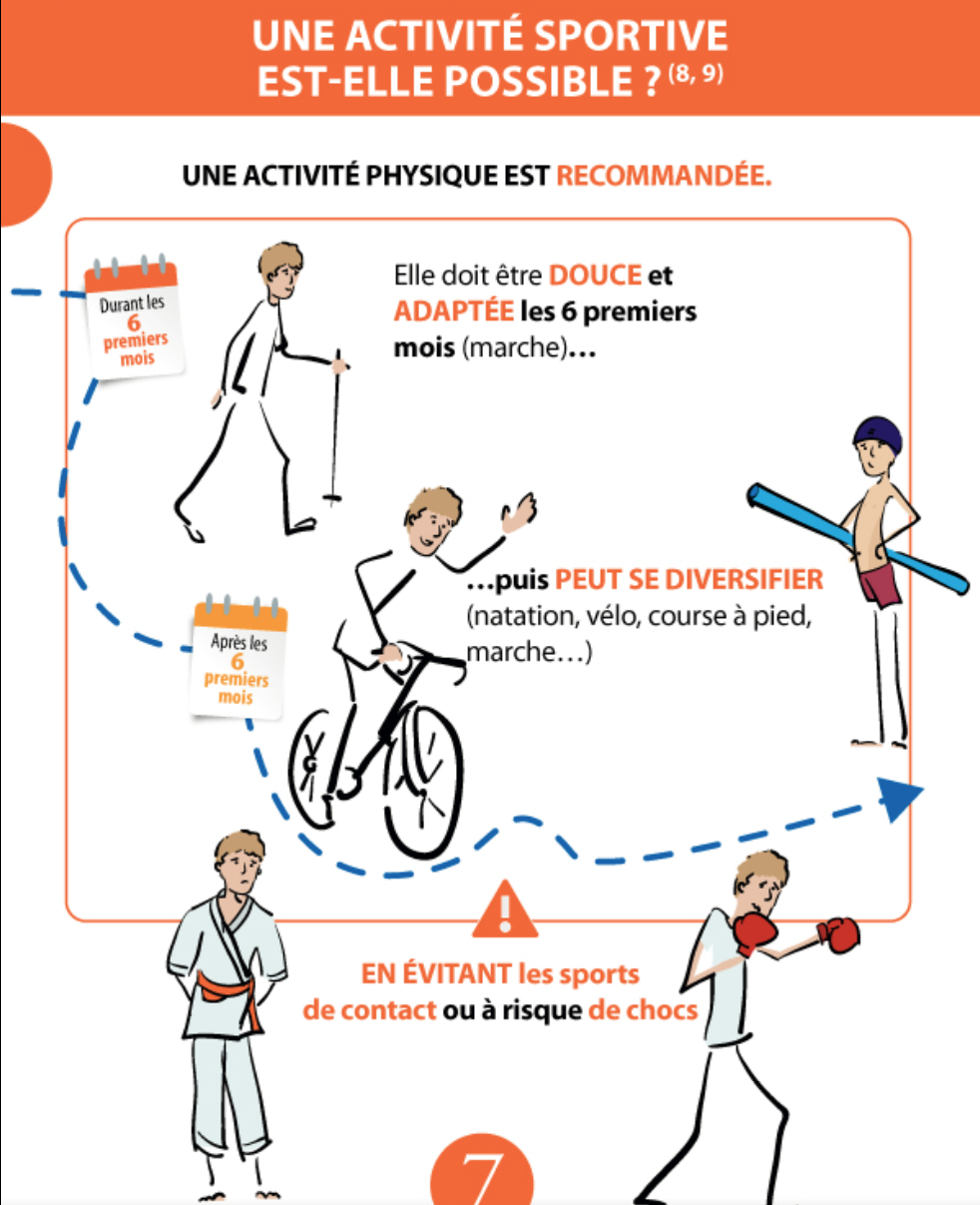 UNE ACTIVITÉ SPORTIVE EST-ELLE POSSIBLE ? $^{(8, 9)}$

UNE ACTIVITÉ PHYSIQUE EST RECOMMANDÉE.

Durant les 6 premiers mois

Elle doit être DOUCE et ADAPTÉE les 6 premiers mois (marche)…

Après les 6 premiers mois

…puis PEUT SE DIVERSIFIER (natation, vélo, course à pied, marche…)

EN ÉVITANT les sports de contact ou à risque de chocs

7